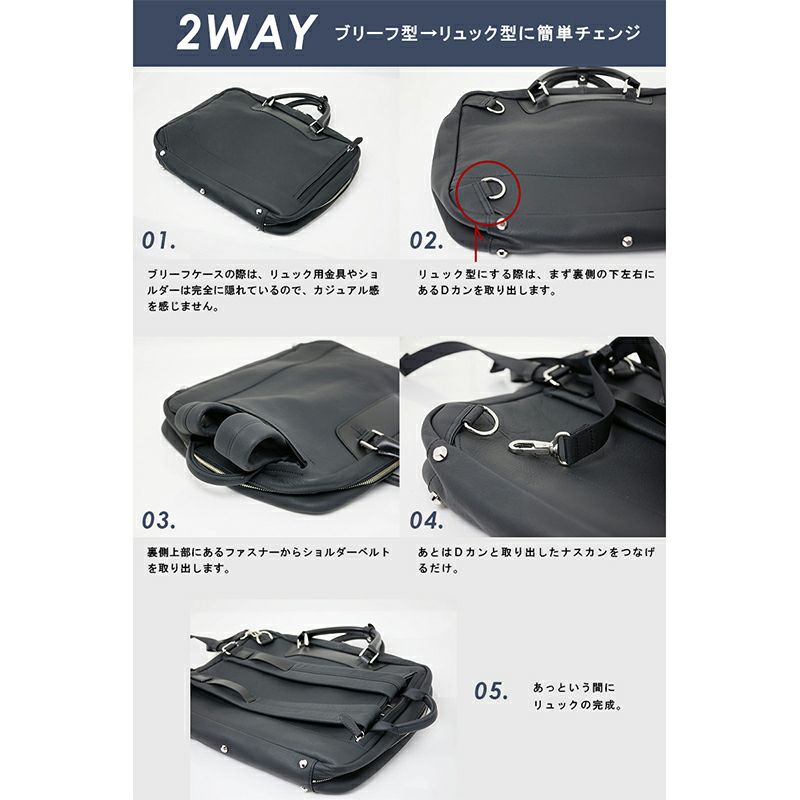 2WAY ブリーフ型→リュック型に簡単チェンジ

01.

ブリーフケースの際は、リュック用金具やショルダーは完全に隠れているので、カジュアル感を感じません。

02.

リュック型にする際は、まず裏側の下左右にあるDカンを取り出します。

03.

裏側上部にあるファスナーからショルダーベルトを取り出します。

04.

あとはDカンと取り出したナスカンをつなげるだけ。

05.

あっという間にリュックの完成。