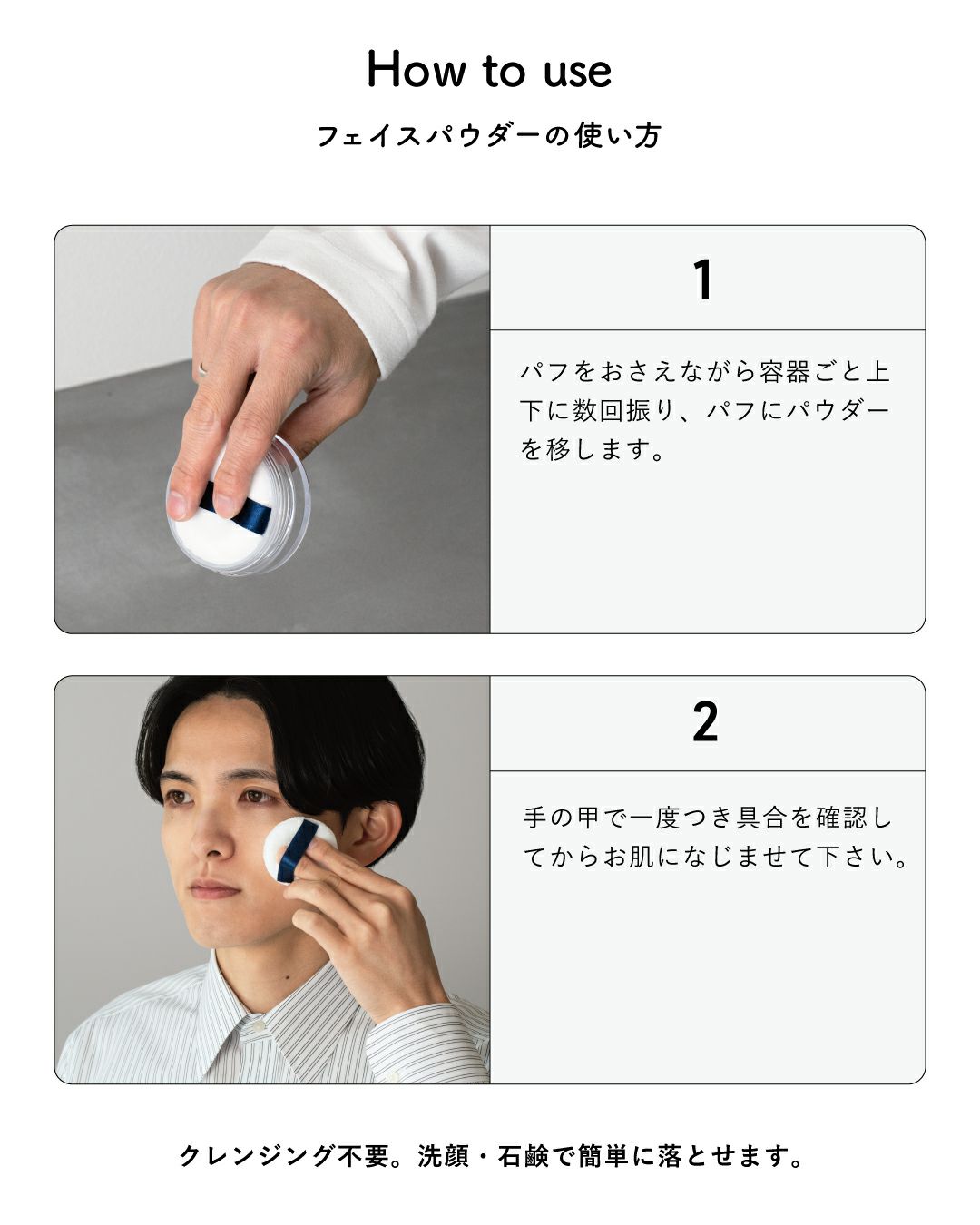 How to use

フェイスパウダーの使い方

1

パフをおさえながら容器ごと上下に数回振り、パフにパウダーを移します。

2

手の甲で一度つき具合を確認してからお肌になじませて下さい。

クレンジング不要。洗顔・石鹸で簡単に落とせます。