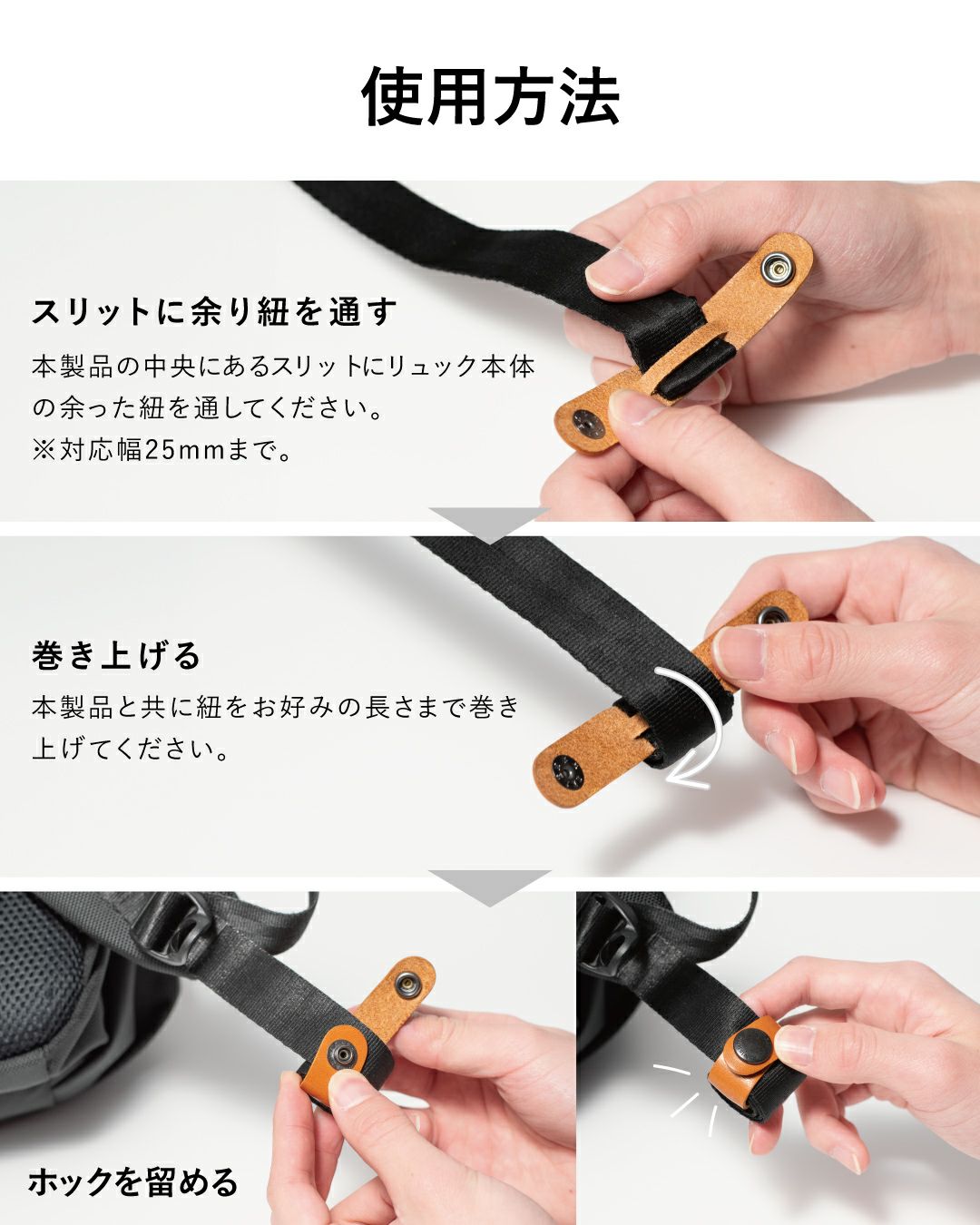 使用方法

スリットに余り紐を通す

本製品の中央にあるスリットにリュック本体の余った紐を通してください。
※対応幅25mmまで。

巻き上げる

本製品と共に紐をお好みの長さまで巻き上げてください。

ホックを留める