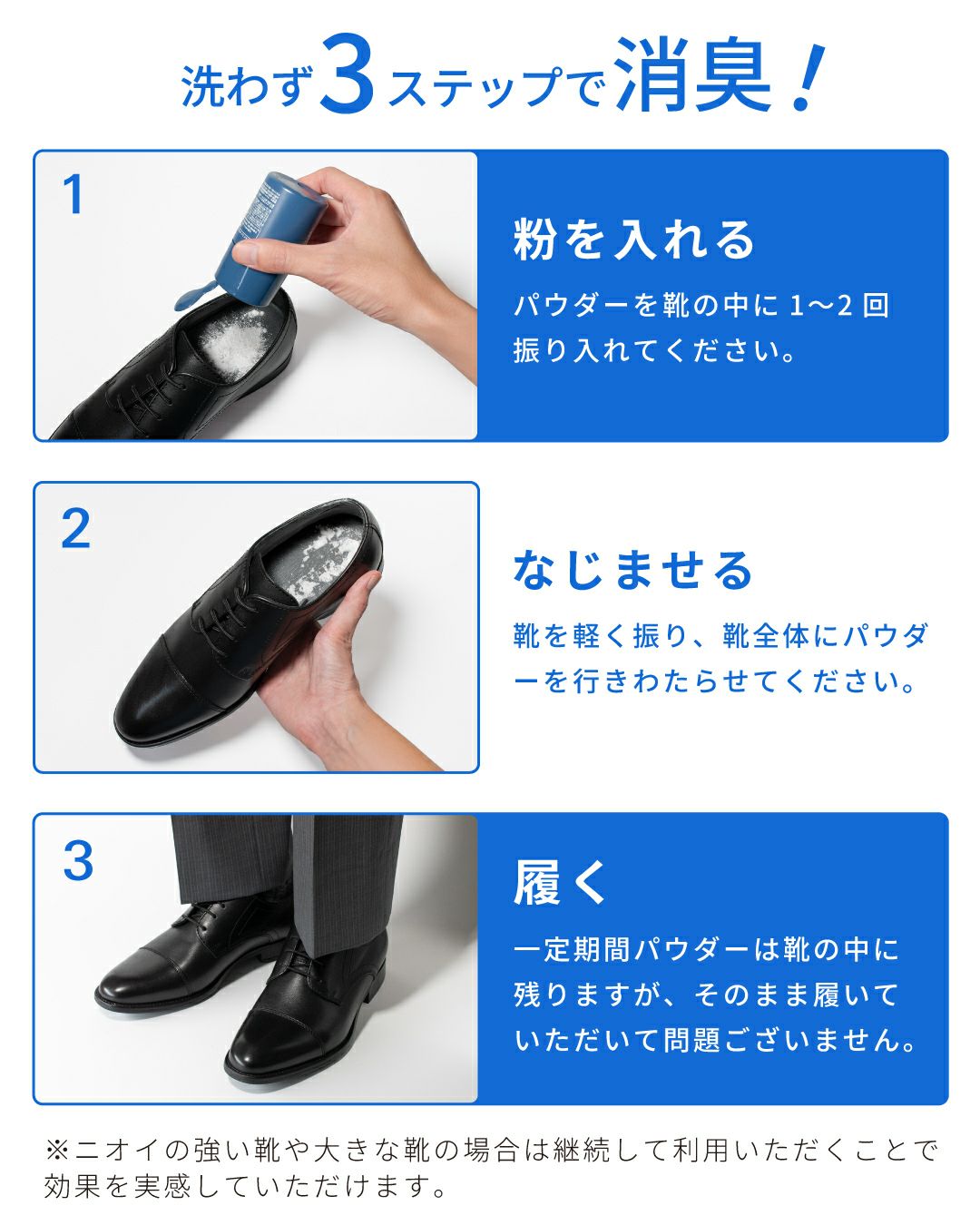 洗わず3ステップで消臭！

1

粉を入れる

パウダーを靴の中に 1〜2 回振り入れてください。

2

なじませる

靴を軽く振り、靴全体にパウダーを行きわたらせてください。

3

履く

一定期間パウダーは靴の中に残りますが、そのまま履いていただいて問題ございません。

※ニオイの強い靴や大きな靴の場合は継続して利用いただくことで効果を実感していただけます。